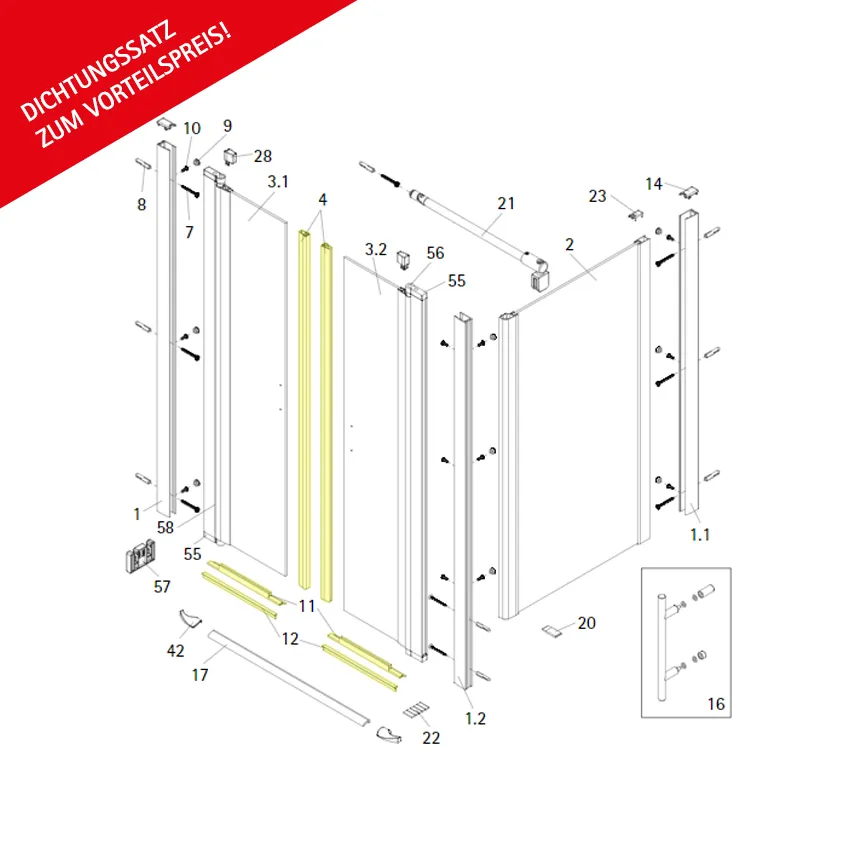 DICHTUNGSSATZ ZUM VORTEILSPREIS!

10
9
28
8
7
3.1
4
21
23
14
3.2
56
55
2
1
58
55
57
11
12
42
17
22
1.2
20
1.1
16