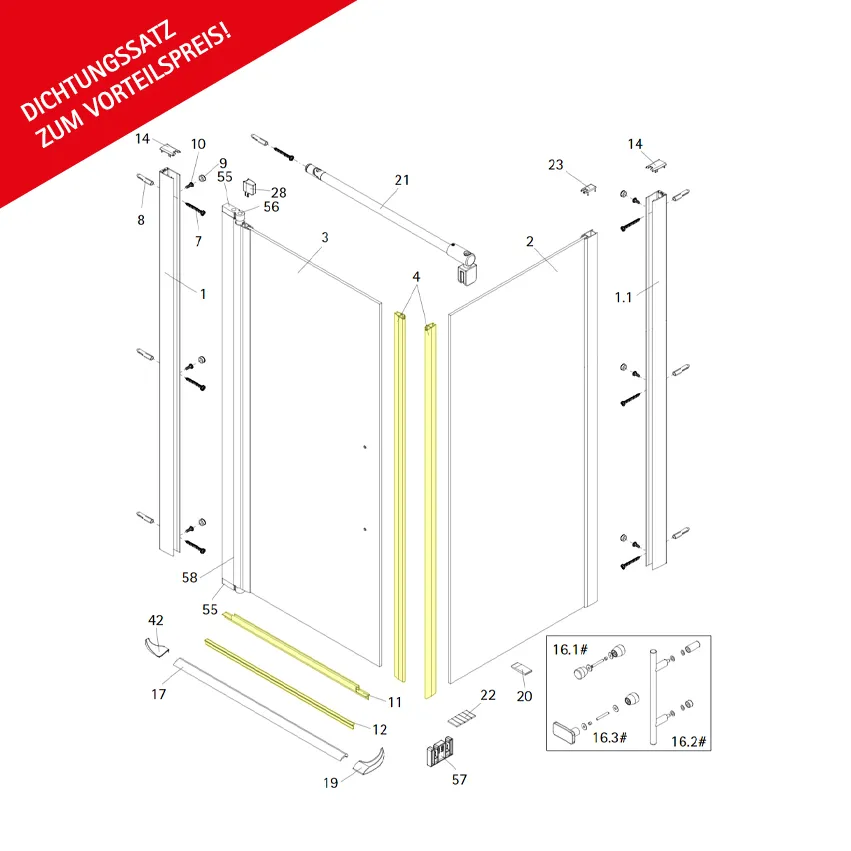 DICHTUNGSSATZ
ZUM VORTEILSPREIS!

14
10
9
55
28
56
8
7
21
23
14
3
2
4
1
1.1
58
55
42
17
11
12
22
20
19
57
16.1#
16.3#
16.2#