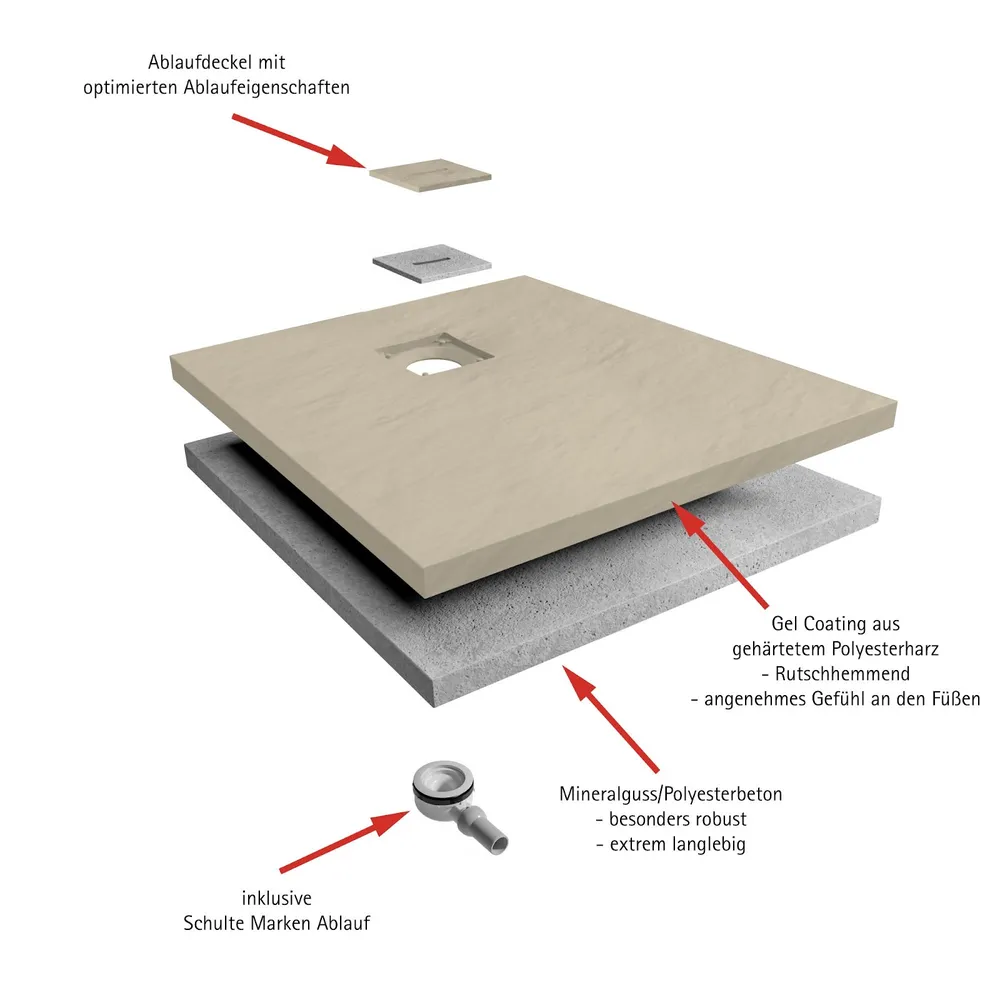 Ablaufdeckel mit
optimierten Ablaufeigenschaften

Gel Coating aus
gehärtetem Polyesterharz
- Rutschhemmend
- angenehmes Gefühl an den Füßen

Mineralguss/Polyesterbeton
- besonders robust
- extrem langlebig

inklusive
Schulte Marken Ablauf