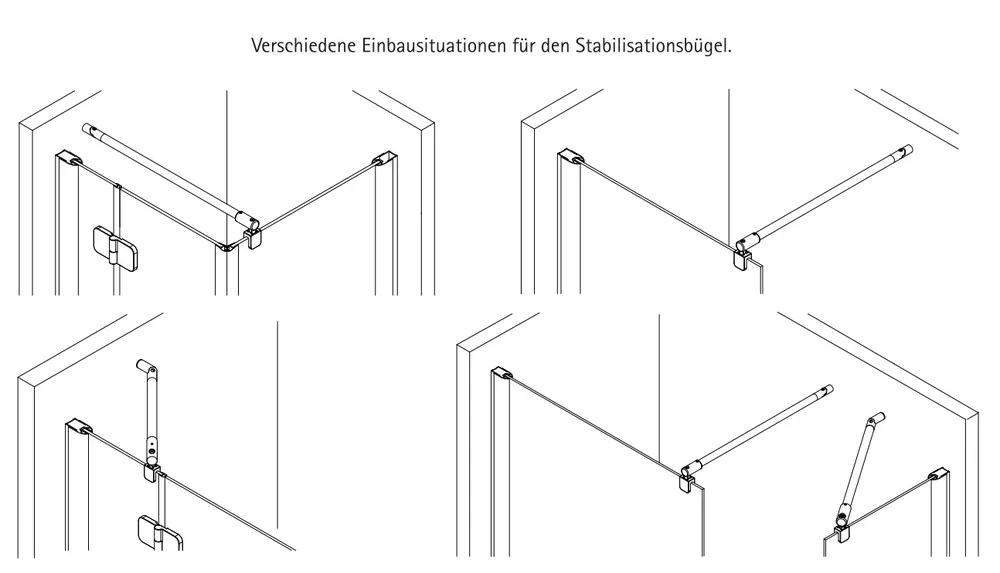 Verschiedene Einbausituationen für den Stabilisationsbügel.