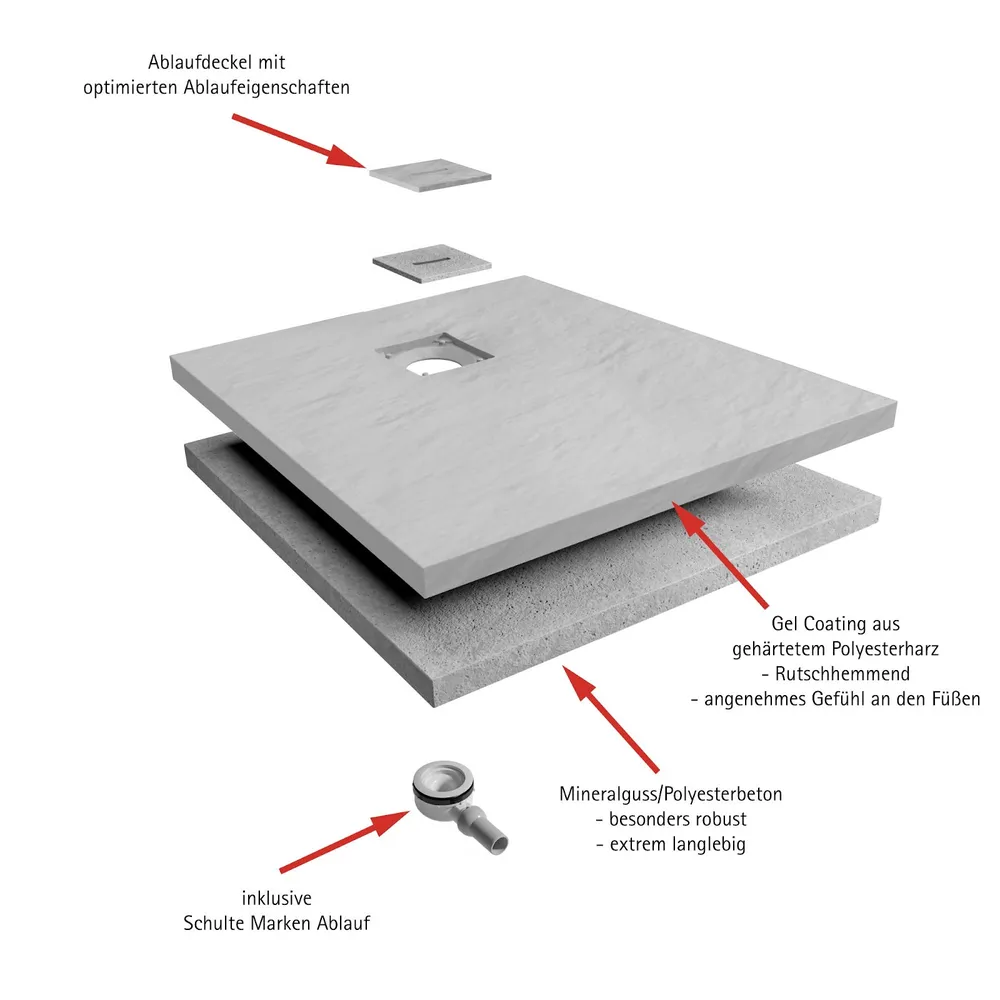 Ablaufdeckel mit
optimierten Ablaufeigenschaften

Gel Coating aus
gehärtetem Polyesterharz
- Rutschhemmend
- angenehmes Gefühl an den Füßen

Mineralguss/Polyesterbeton
- besonders robust
- extrem langlebig

inklusive
Schulte Marken Ablauf