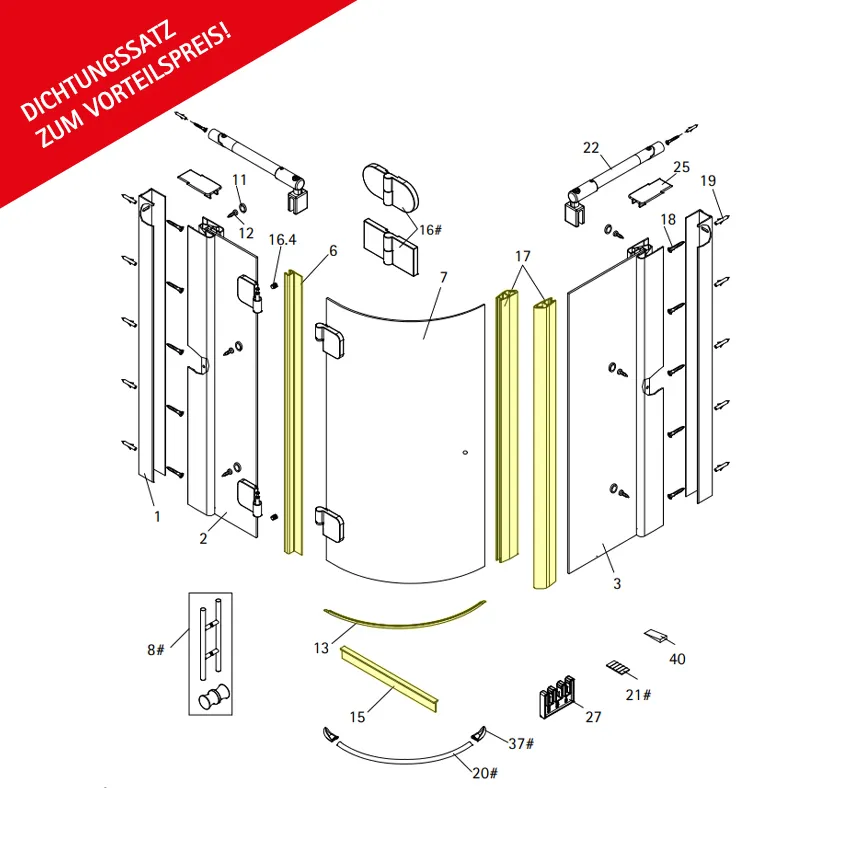 DICHTUNGSSATZ ZUM VORTEILSPREIS!

11
12
16.4
6
16#
7
17
22
25
19
18
1
2
3
8#
13
15
40
21#
27
37#
20#