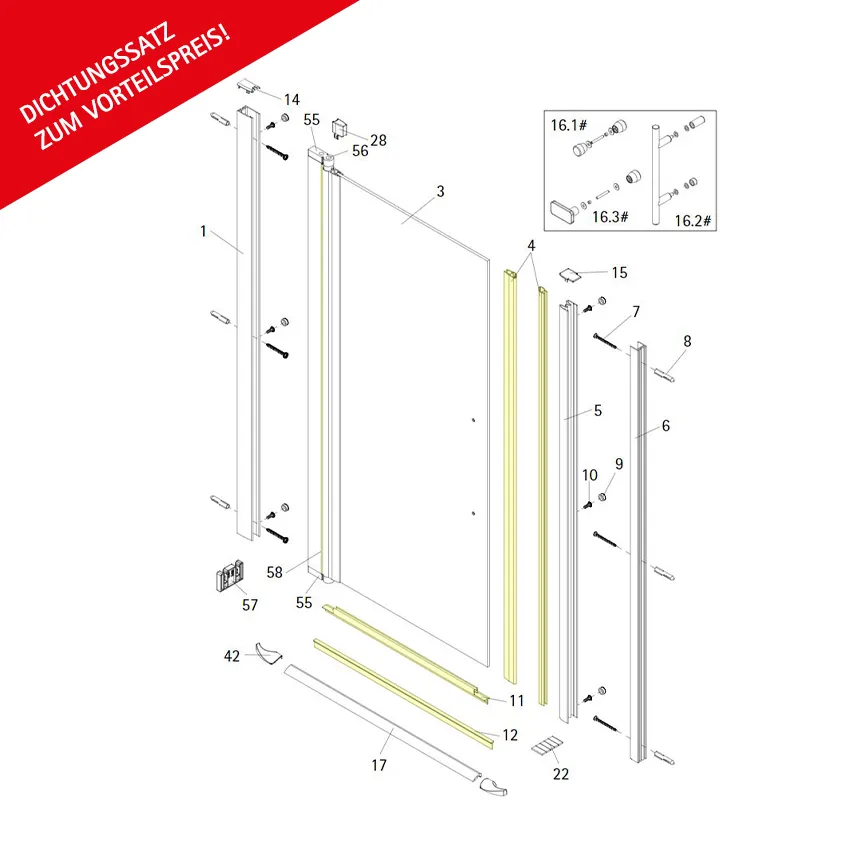 DICHTUNGSSATZ
ZUM VORTEILSPREIS!

14
55
28
56
3
1
16.1#
16.3#
16.2#
4
15
7
8
5
6
10
9
58
57
55
42
11
12
17
22