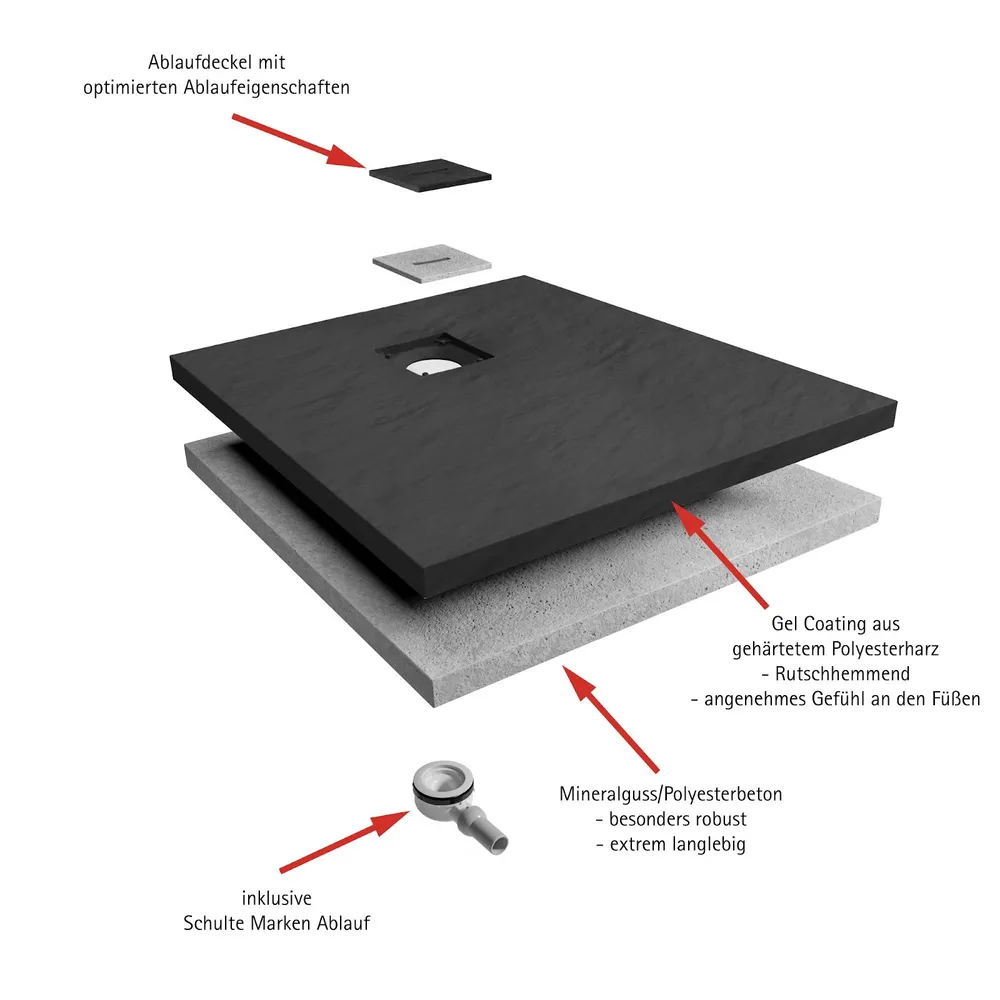 Ablaufdeckel mit
optimierten Ablaufeigenschaften

Gel Coating aus
gehärtetem Polyesterharz
- Rutschhemmend
- angenehmes Gefühl an den Füßen

Mineralguss/Polyesterbeton
- besonders robust
- extrem langlebig

inklusive
Schulte Marken Ablauf