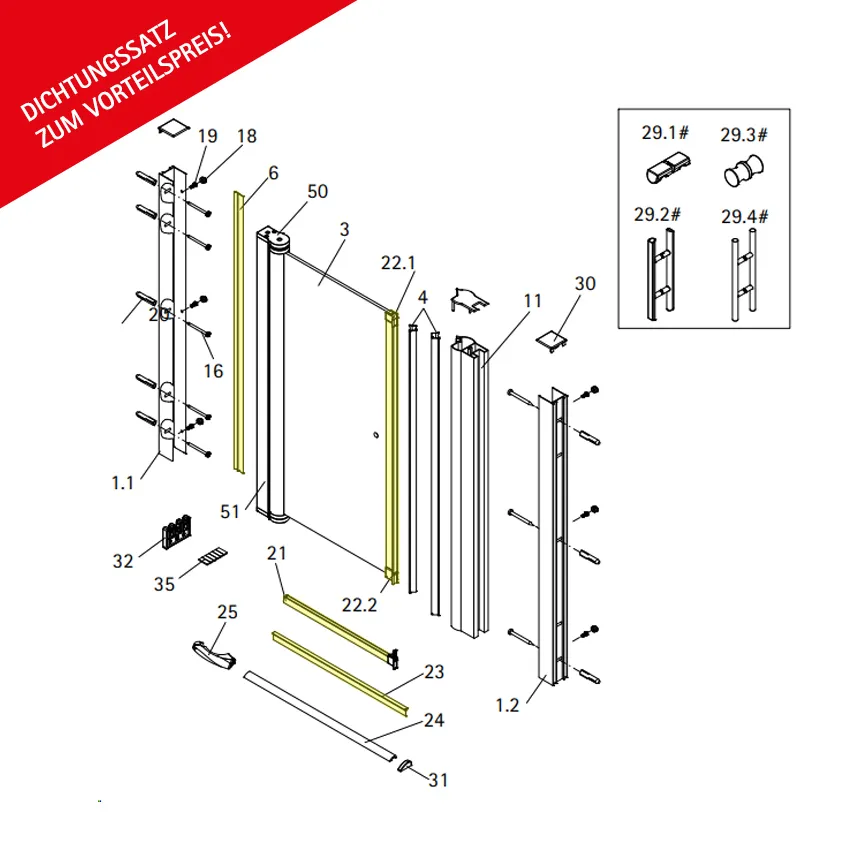 DICHTUNGSSATZ ZUM VORTEILSPREIS!

19
18
6
50
3
22.1
4
11
30
20
16
1.1
51
32
35
21
22.2
25
23
24
31
1.2

29.1#
29.3#
29.2#
29.4#